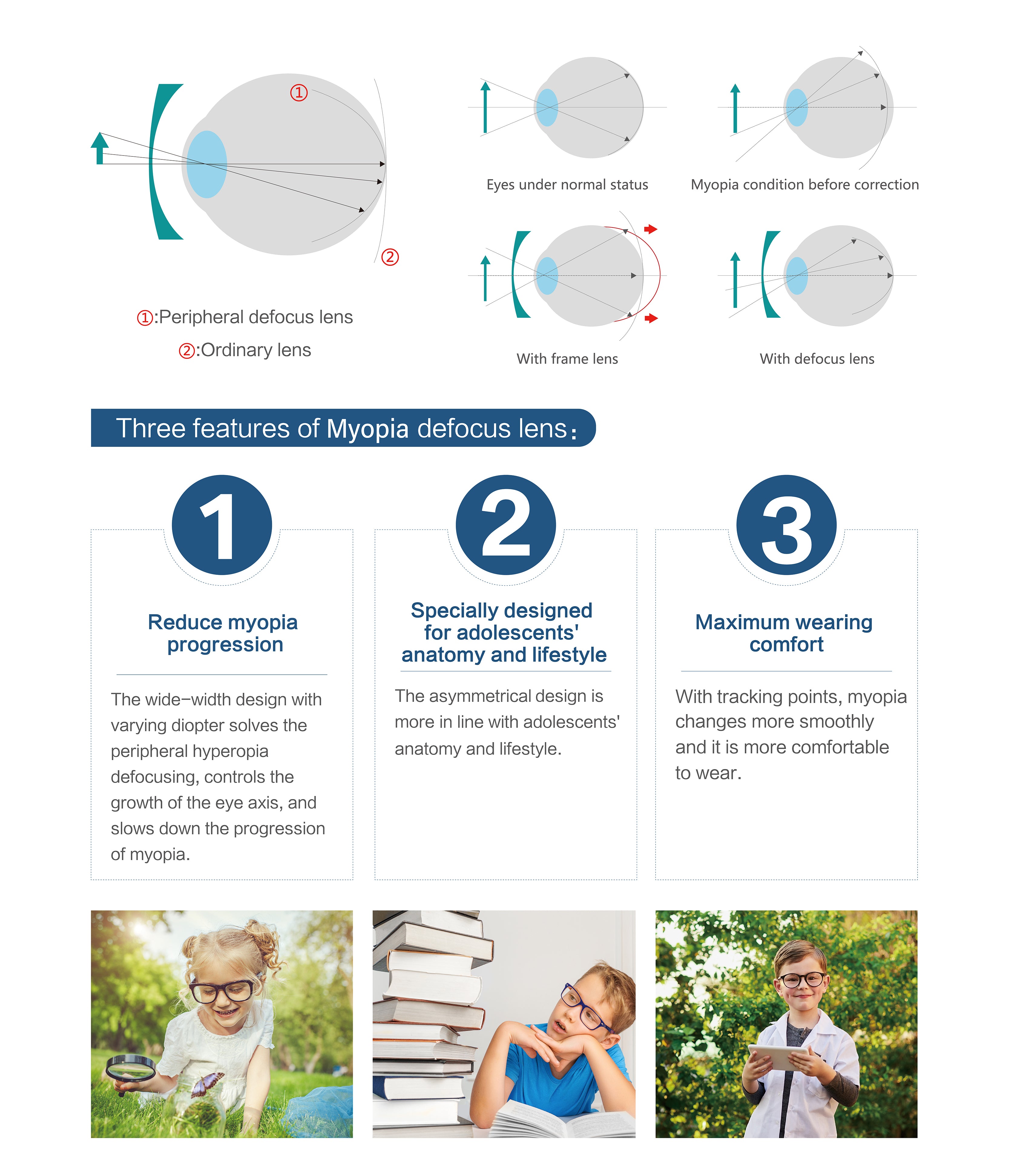 ①

②

①:Peripheral defocus lens

②:Ordinary lens

Eyes under normal status

Myopia condition before correction

With frame lens

With defocus lens

Three features of Myopia defocus lens:

1

Reduce myopia progression

The wide-width design with varying diopter solves the peripheral hyperopia defocusing, controls the growth of the eye axis, and slows down the progression of myopia.

2

Specially designed for adolescents' anatomy and lifestyle

The asymmetrical design is more in line with adolescents' anatomy and lifestyle.

3

Maximum wearing comfort

With tracking points, myopia changes more smoothly and it is more comfortable to wear.